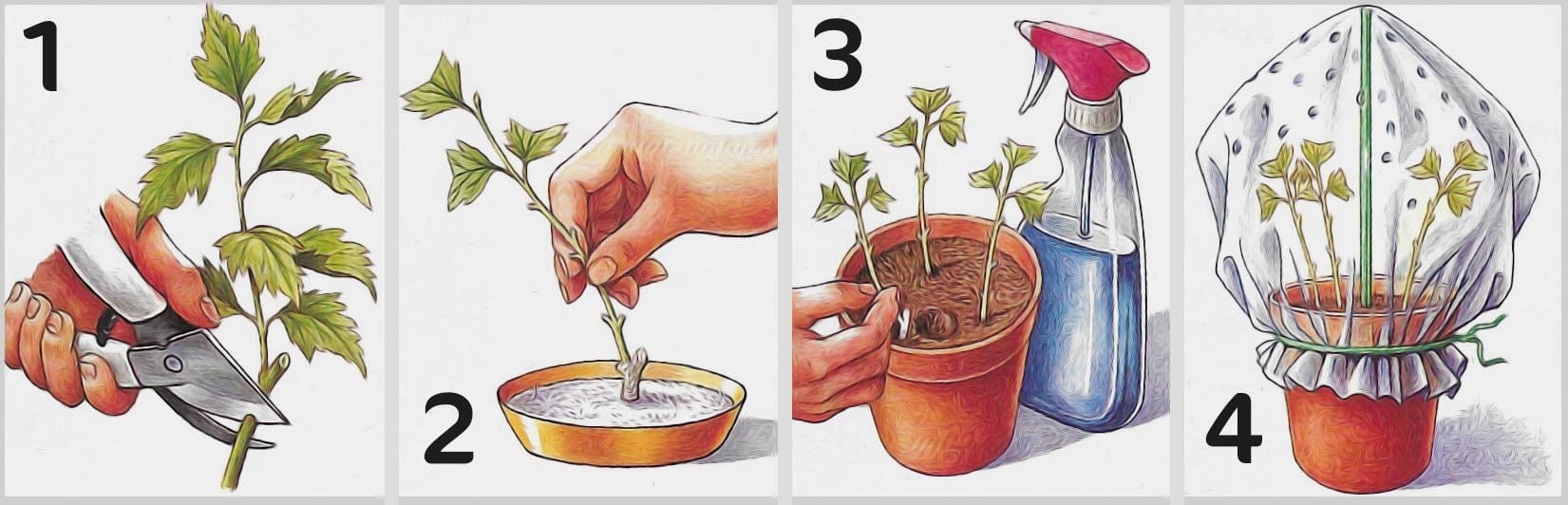 1

2

3

4