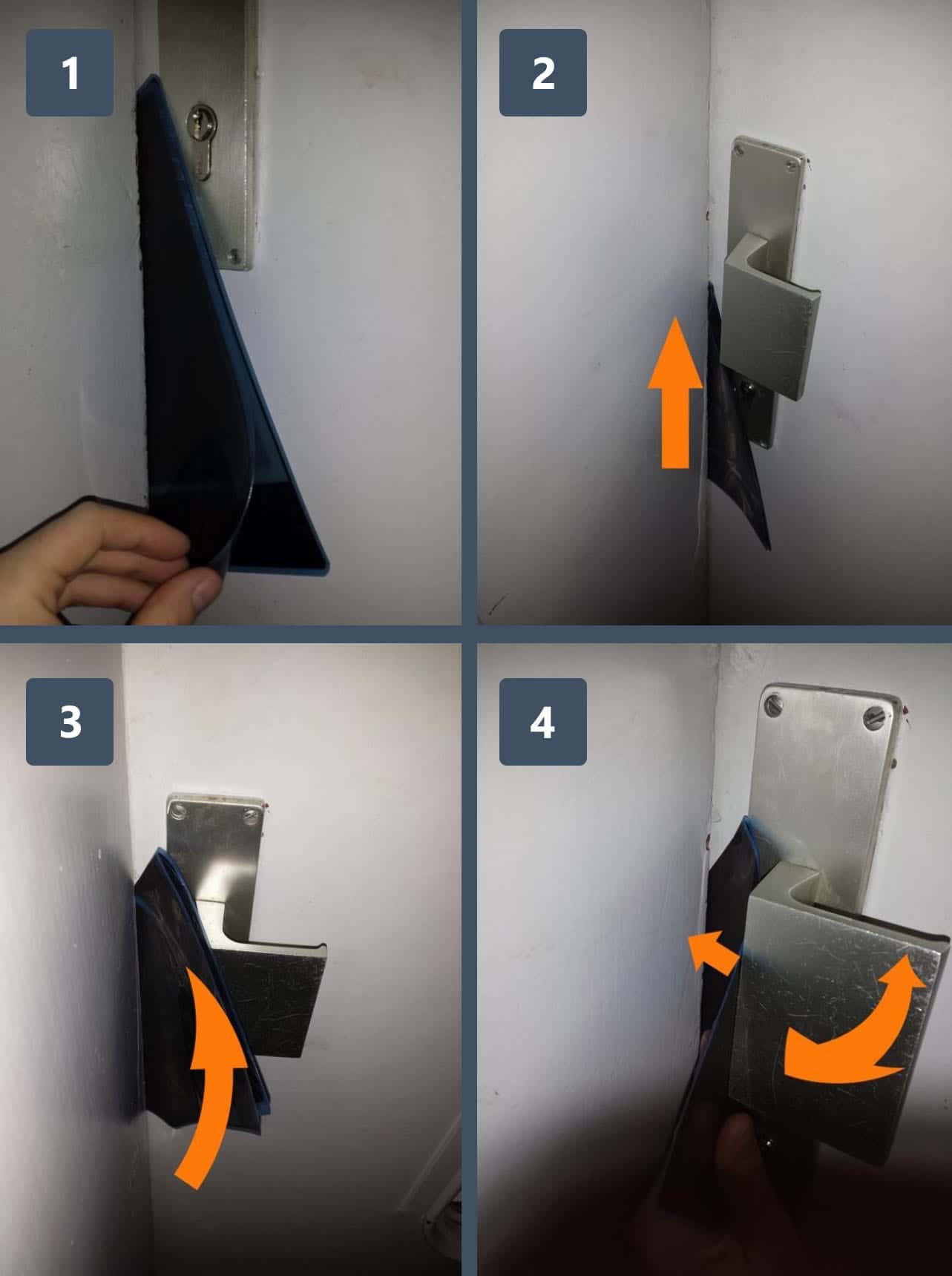 1

2

3

4