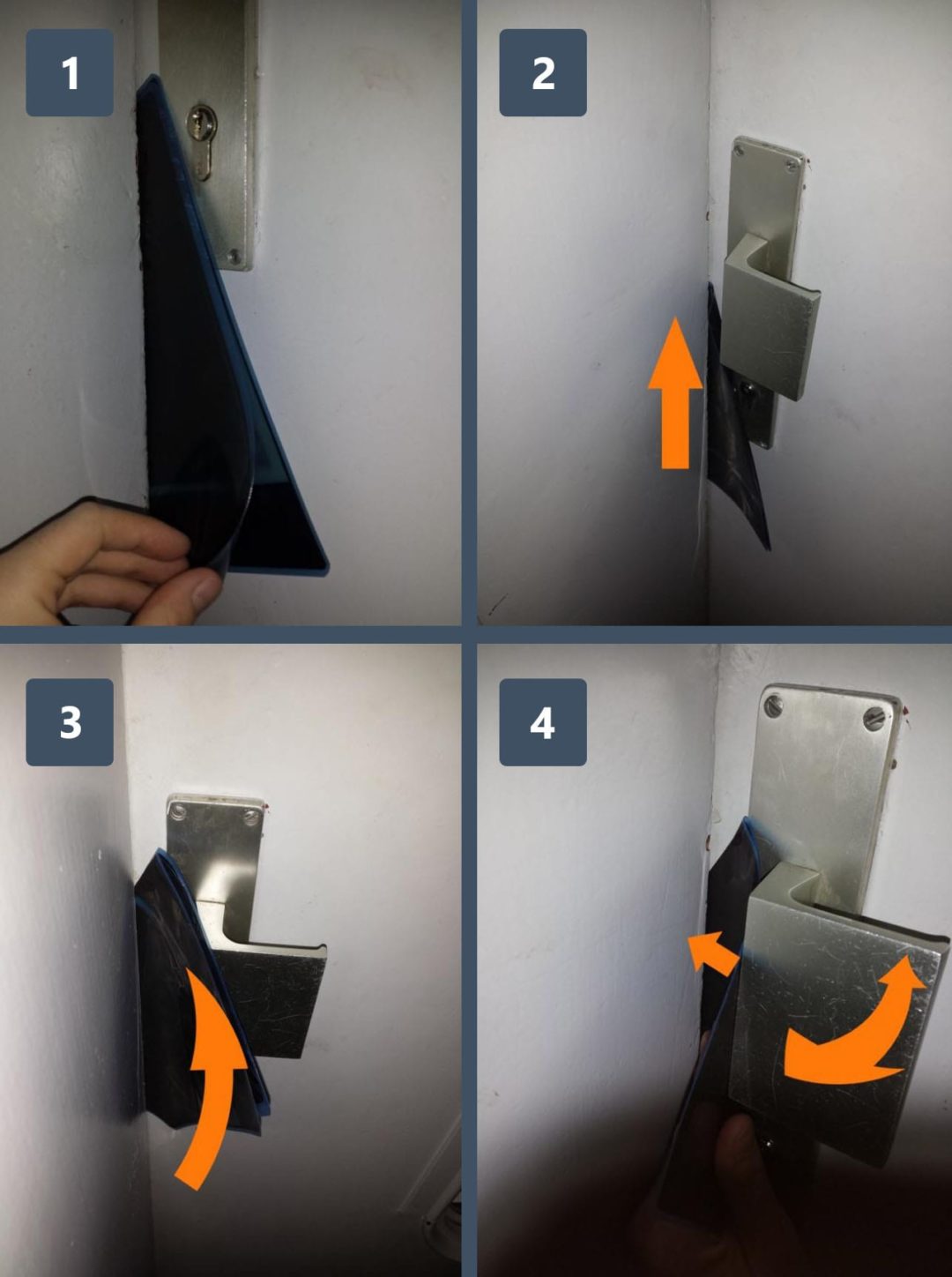 1

2

3

4